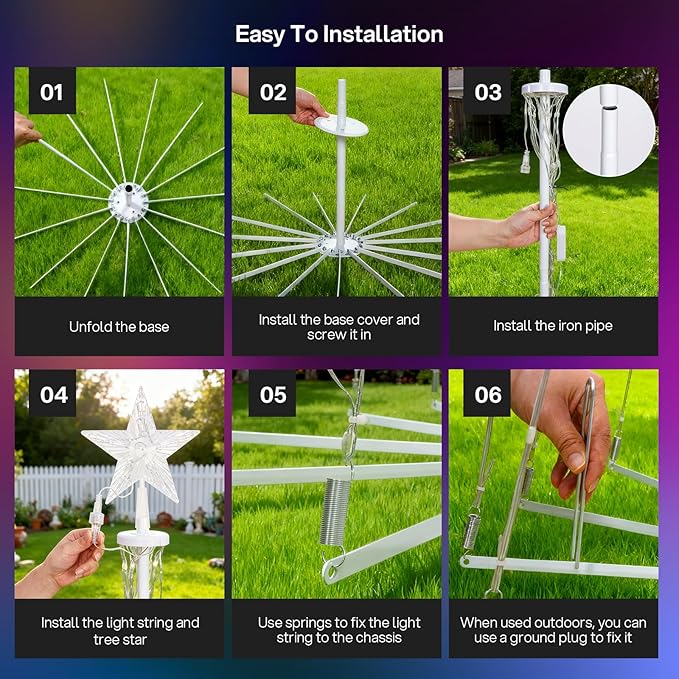 Easy To Installation

01

Unfold the base

02

Install the base cover and screw it in

03

Install the iron pipe

04

Install the light string and tree star

05

Use springs to fix the light string to the chassis

06

When used outdoors, you can use a ground plug to fix it