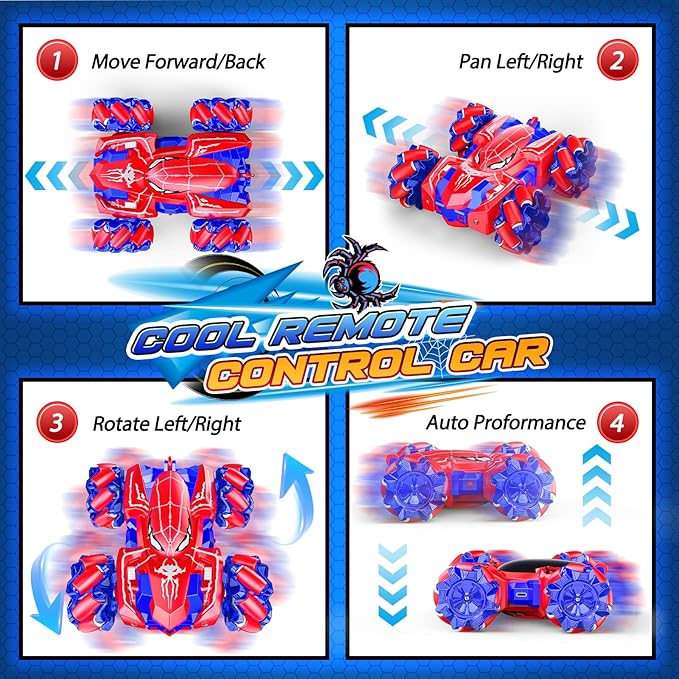 1 Move Forward/Back

Pan Left/Right 2

COOL REMOTE CONTROL CAR

3 Rotate Left/Right

Auto Proformance 4