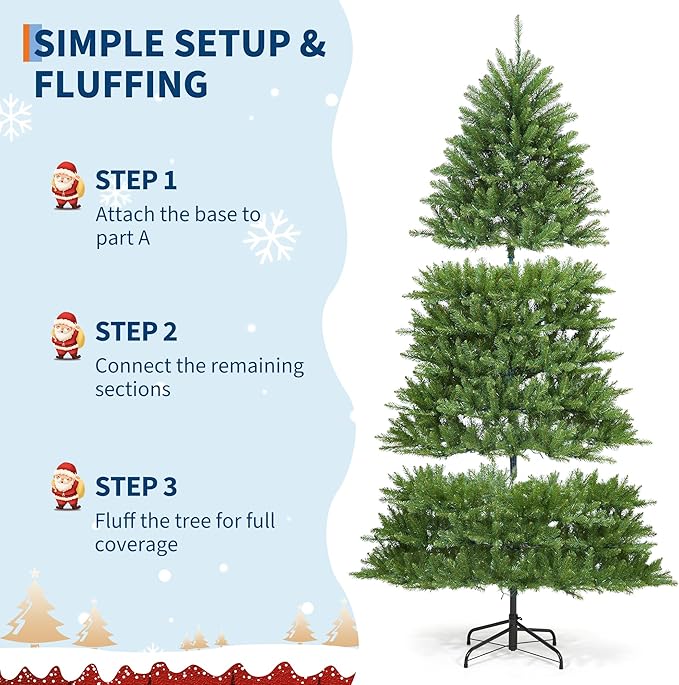 SIMPLE SETUP & FLUFFING

STEP 1
Attach the base to part A

STEP 2
Connect the remaining sections

STEP 3
Fluff the tree for full coverage