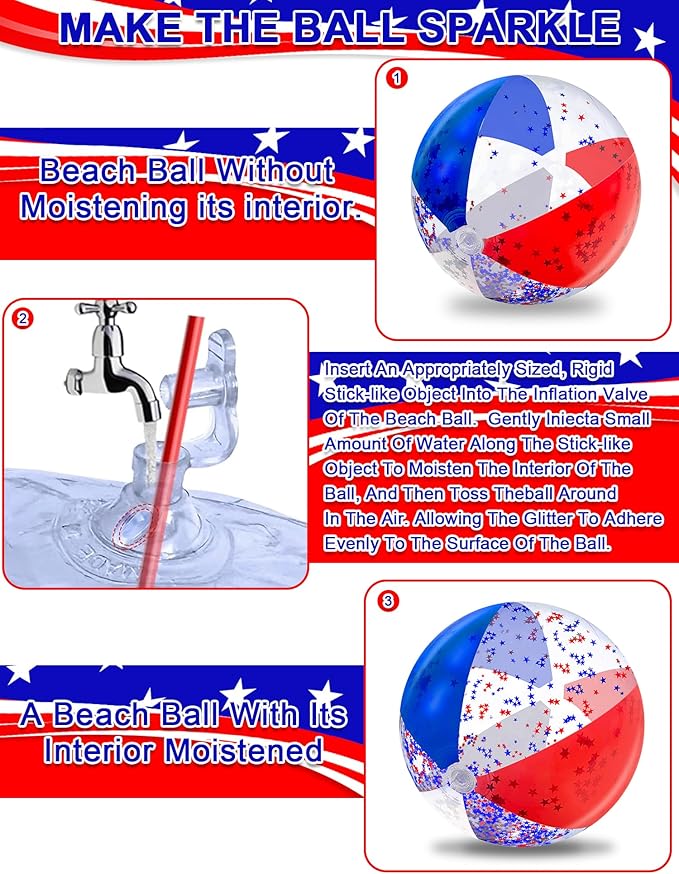 MAKE THE BALL SPARKLE

1

Beach Ball Without Moistening its interior.

2

Insert An Appropriately Sized, Rigid Stick-like Object Into The Inflation Valve Of The Beach Ball. Gently Iniecta Small Amount Of Water Along The Stick-like Object To Moisten The Interior Of The Ball, And Then Toss Theball Around In The Air. Allowing The Glitter To Adhere Evenly To The Surface Of The Ball.

3

A Beach Ball With Its Interior Moistened