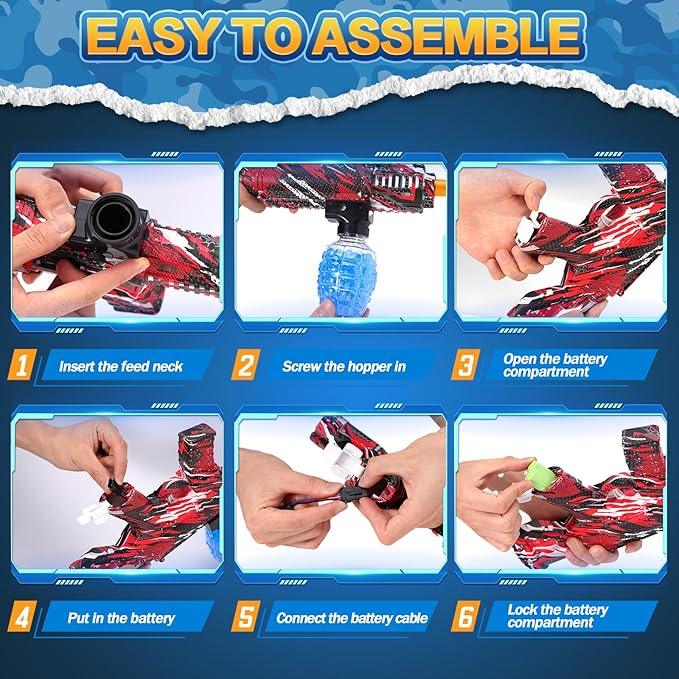 EASY TO ASSEMBLE

1 Insert the feed neck

2 Screw the hopper in

3 Open the battery compartment

4 Put in the battery

5 Connect the battery cable

6 Lock the battery compartment