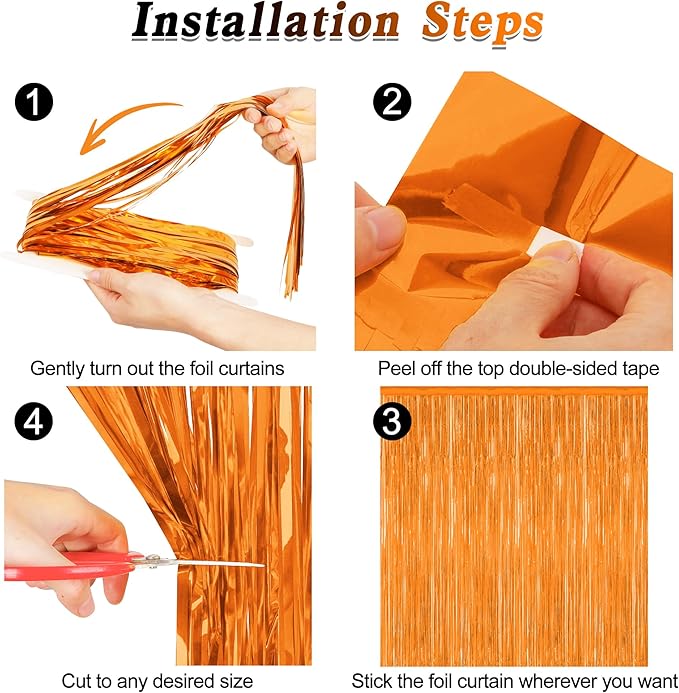 Installation Steps

1

Gently turn out the foil curtains

2

Peel off the top double-sided tape

4

Cut to any desired size

3

Stick the foil curtain wherever you want