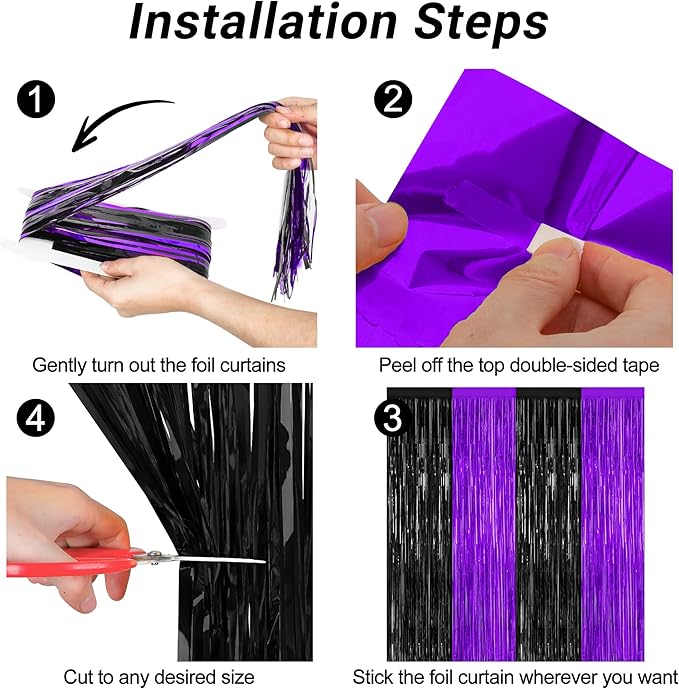 Installation Steps

1

Gently turn out the foil curtains

2

Peel off the top double-sided tape

4

Cut to any desired size

3

Stick the foil curtain wherever you want