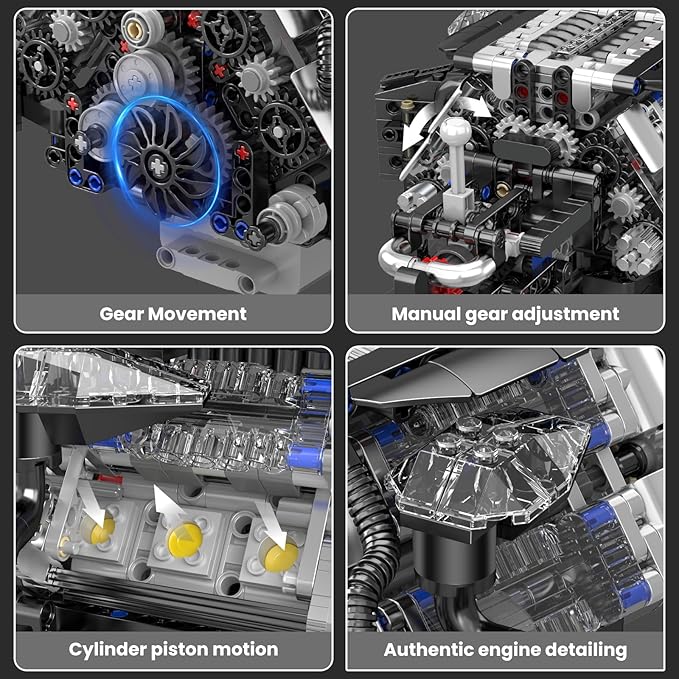 Gear Movement

Manual gear adjustment

Cylinder piston motion

Authentic engine detailing