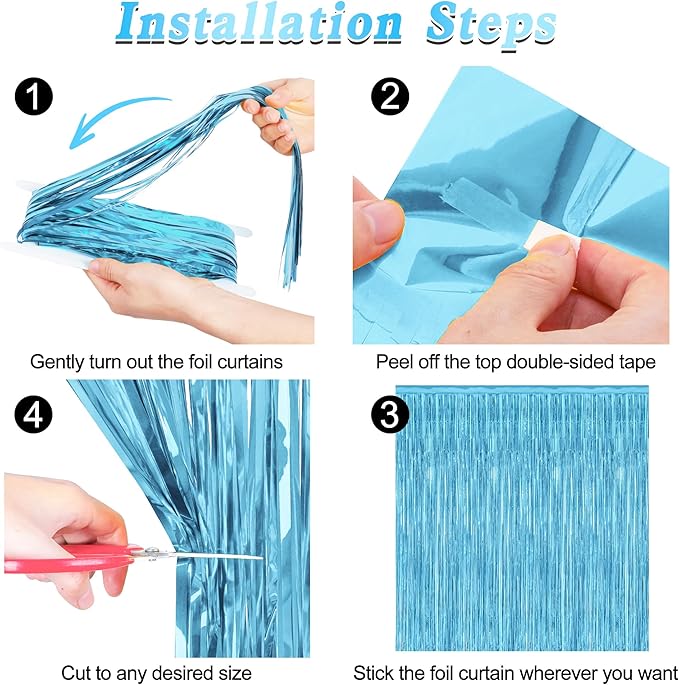 Installation Steps

1

Gently turn out the foil curtains

2

Peel off the top double-sided tape

4

Cut to any desired size

3

Stick the foil curtain wherever you want