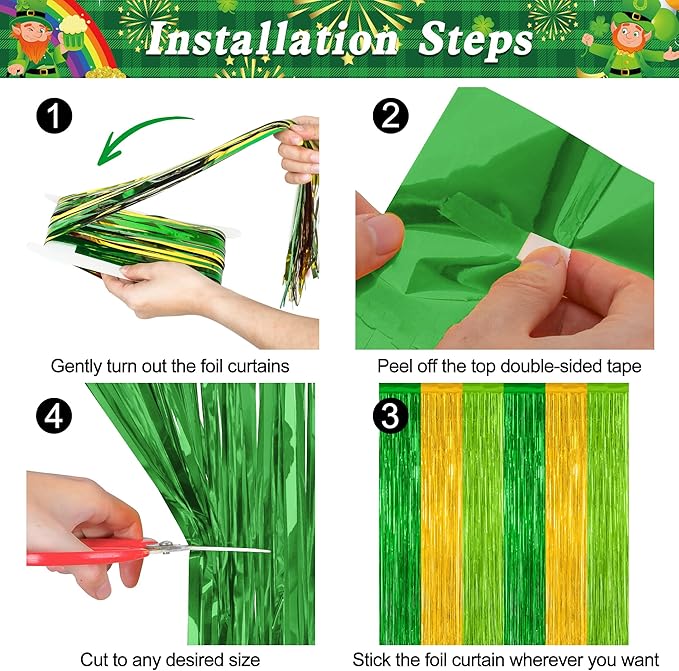 Installation Steps

1

Gently turn out the foil curtains

2

Peel off the top double-sided tape

4

Cut to any desired size

3

Stick the foil curtain wherever you want