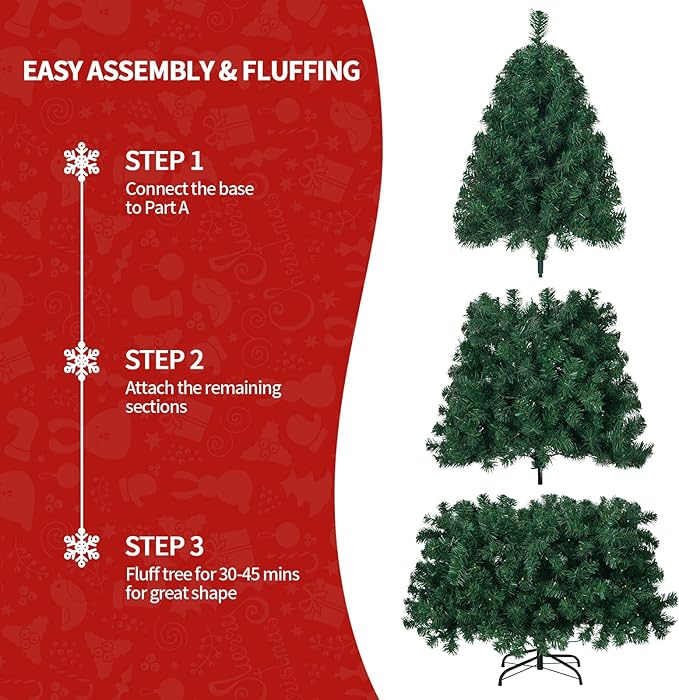 EASY ASSEMBLY & FLUFFING

STEP 1
Connect the base to Part A

STEP 2
Attach the remaining sections

STEP 3
Fluff tree for 30-45 mins for great shape