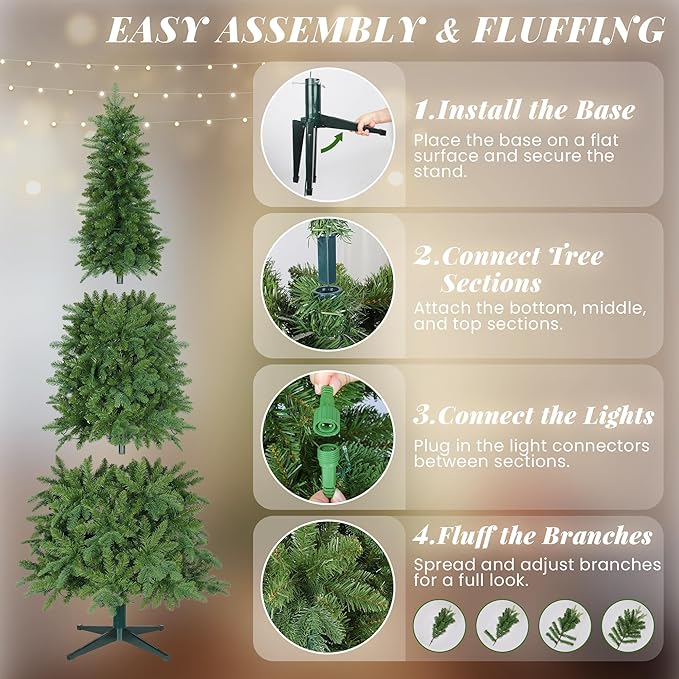 EASY ASSEMBLY & FLUFFING

1.Install the Base
Place the base on a flat surface and secure the stand.

2.Connect Tree Sections
Attach the bottom, middle, and top sections.

3.Connect the Lights
Plug in the light connectors between sections.

4.Fluff the Branches
Spread and adjust branches for a full look.