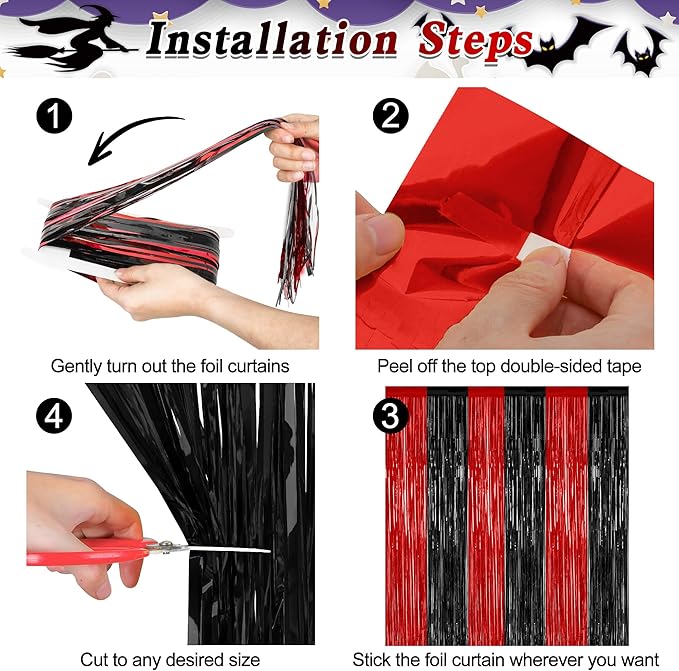 Installation Steps

1

Gently turn out the foil curtains

2

Peel off the top double-sided tape

4

Cut to any desired size

3

Stick the foil curtain wherever you want