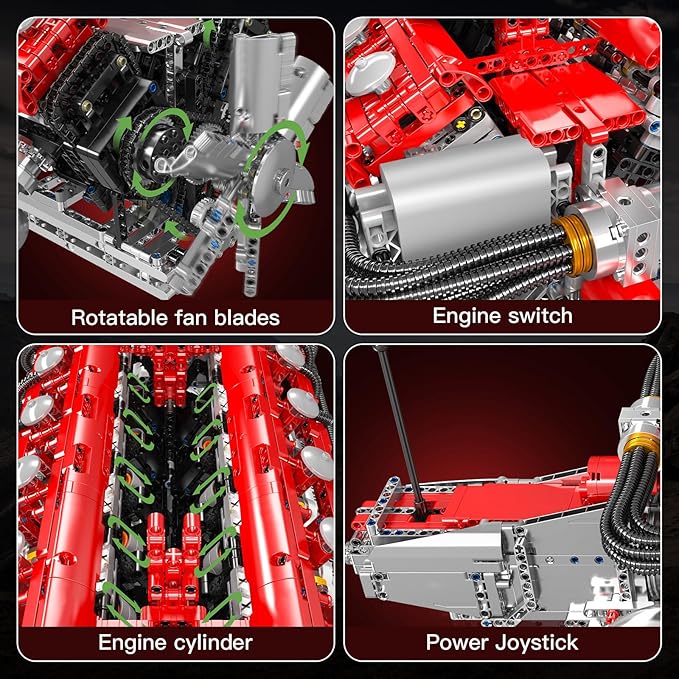 Rotatable fan blades

Engine switch

Engine cylinder

Power Joystick