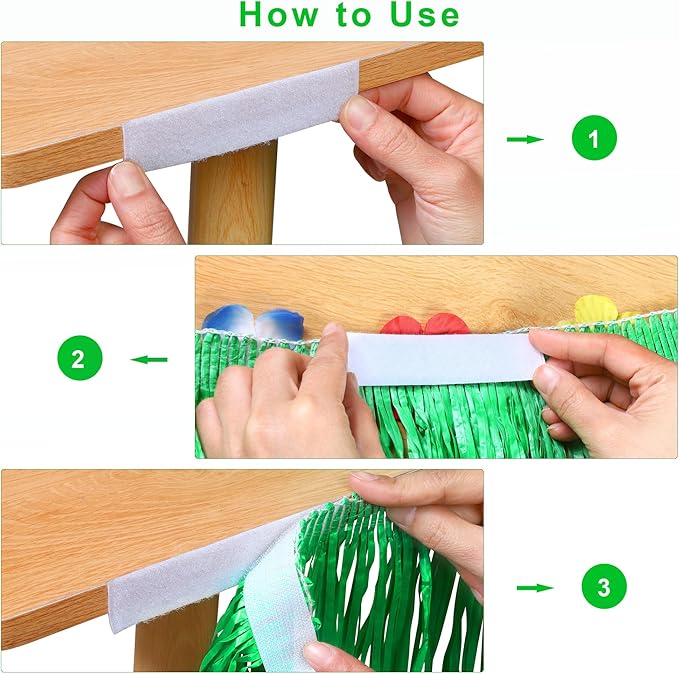 How to Use

1

2

3