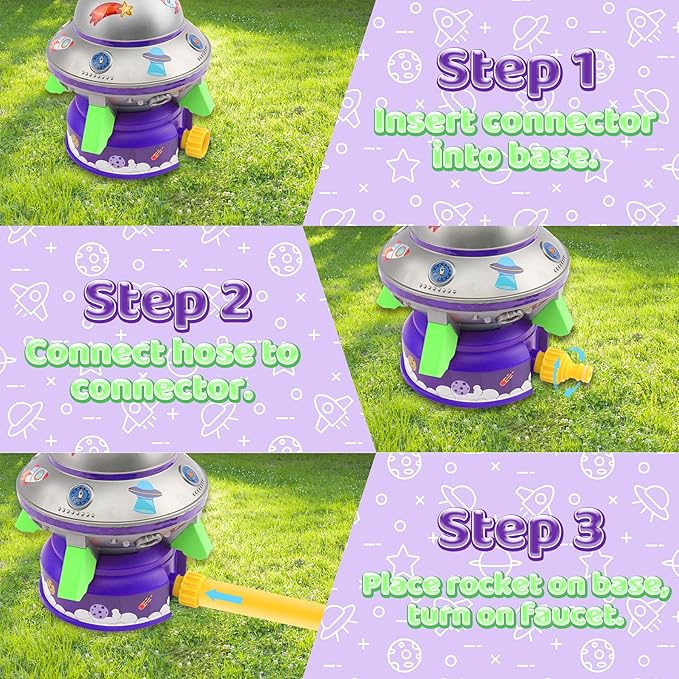 Step 1
Insert connector into base.

Step 2
Connect hose to connector.

Step 3
Place rocket on base, turn on faucet.