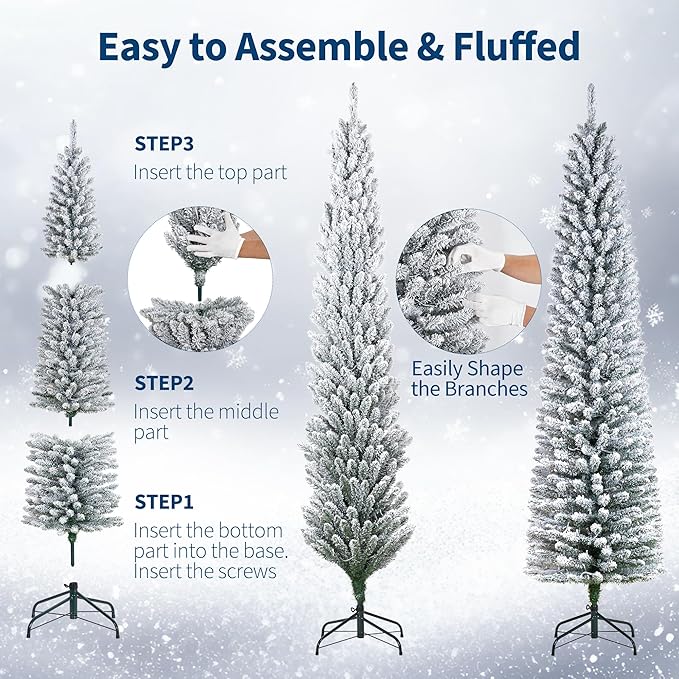 Easy to Assemble & Fluffed

STEP3
Insert the top part

STEP2
Insert the middle part

STEP1
Insert the bottom part into the base. Insert the screws

Easily Shape the Branches